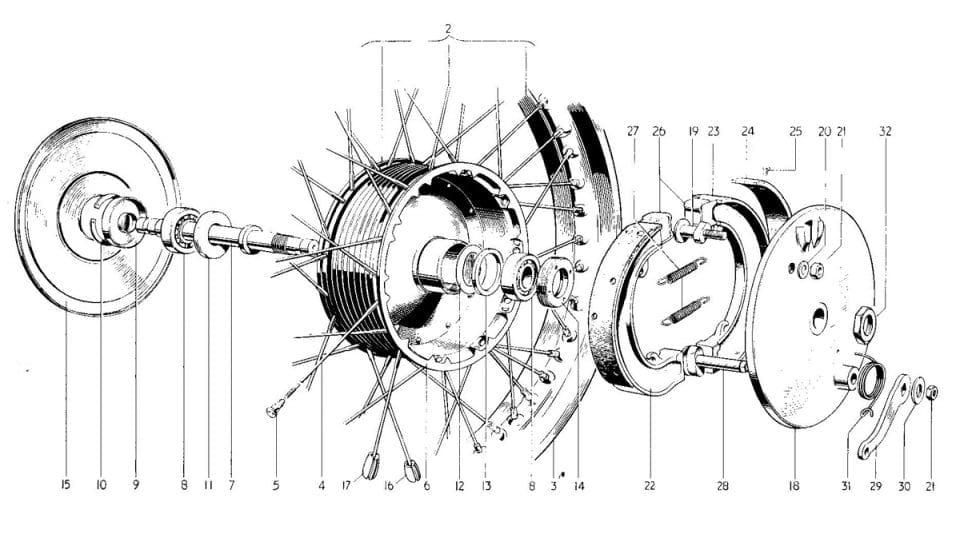 2
27 26 19 23 24 25 20 21 32
15 10 9 8 11 7 5 4 17 16 6 12 13 8 3 14 22 28 18 31 29 30 21